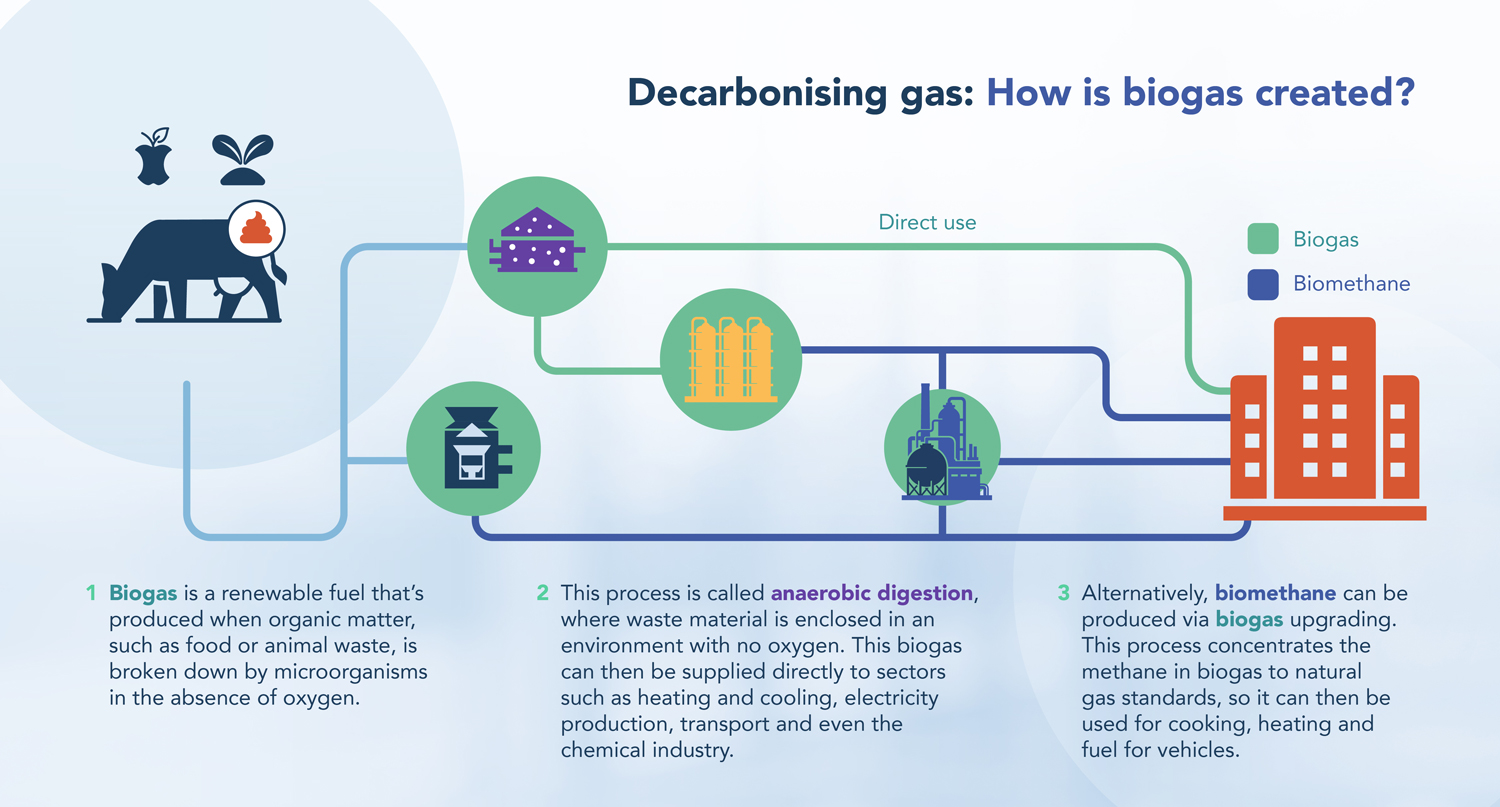 Decarbonising gas: How is biogas created?

Direct use

Biogas

Biomethane

1 Biogas is a renewable fuel that's produced when organic matter, such as food or animal waste, is broken down by microorganisms in the absence of oxygen.

2 This process is called anaerobic digestion, where waste material is enclosed in an environment with no oxygen. This biogas can then be supplied directly to sectors such as heating and cooling, electricity production, transport and even the chemical industry.

3 Alternatively, biomethane can be produced via biogas upgrading. This process concentrates the methane in biogas to natural gas standards, so it can then be used for cooking, heating and fuel for vehicles.